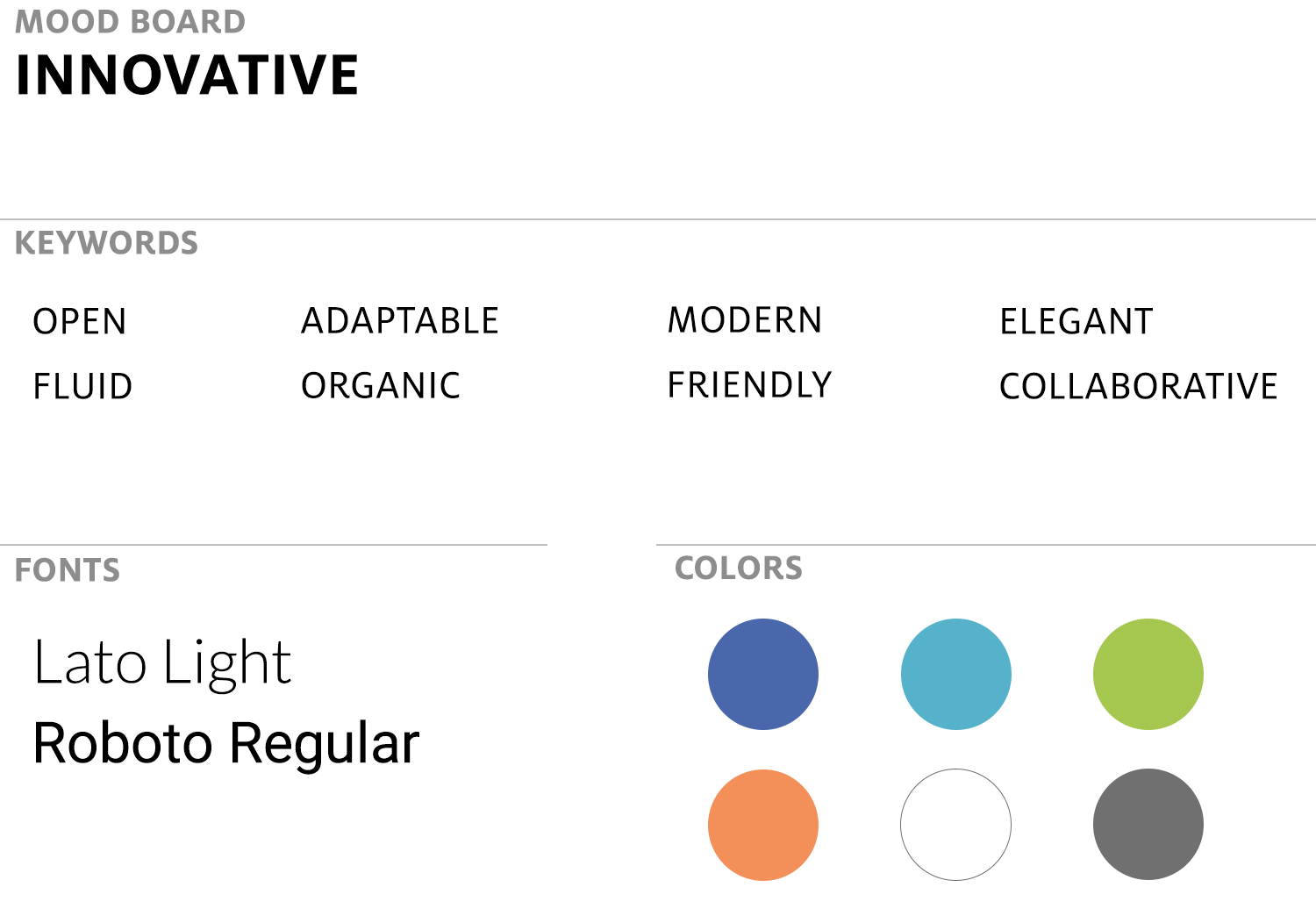 MOOD BOARD
INNOVATIVE

KEYWORDS

OPEN
FLUID

ADAPTABLE
ORGANIC

MODERN
FRIENDLY

ELEGANT
COLLABORATIVE

FONTS

Lato Light
Roboto Regular

COLORS